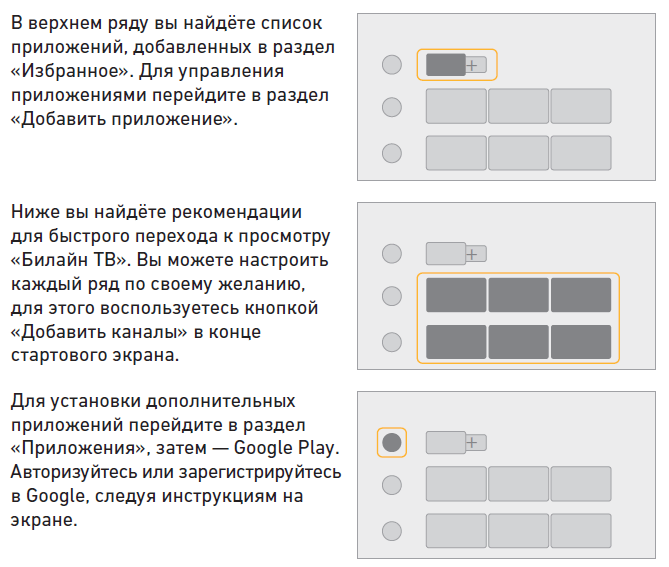 В верхнем ряду вы найдёте список приложений, добавленных в раздел «Избранное». Для управления приложениями перейдите в раздел «Добавить приложение».

+

Ниже вы найдёте рекомендации для быстрого перехода к просмотру «Билайн ТВ». Вы можете настроить каждый ряд по своему желанию, для этого воспользуетесь кнопкой «Добавить каналы» в конце стартового экрана.

+

Для установки дополнительных приложений перейдите в раздел «Приложения», затем — Google Play. Авторизуйтесь или зарегистрируйтесь в Google, следуя инструкциям на экране.

+